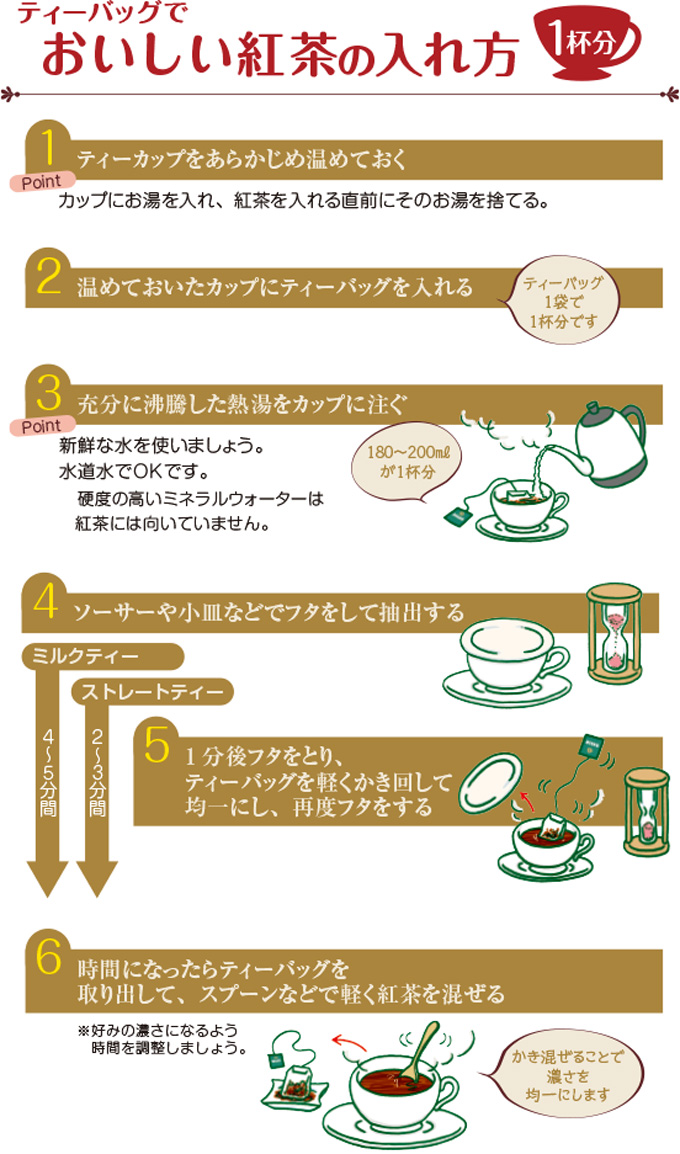 ティーバッグで
おいしい紅茶の入れ方

1杯分

1 ティーカップをあらかじめ温めておく
Point
カップにお湯を入れ、紅茶を入れる直前にそのお湯を捨てる。

2 温めておいたカップにティーバッグを入れる

ティーバッグ1袋で1杯分です

3 充分に沸騰した熱湯をカップに注ぐ
Point
新鮮な水を使いましょう。
水道水でOKです。
硬度の高いミネラルウォーターは紅茶には向いていません。

180～200mℓが1杯分

4 ソーサーや小皿などでフタをして抽出する

ミルクティー
ストレートティー
4～5分間
2～3分間

5 1分後フタをとり、ティーバッグを軽くかき回して均一にし、再度フタをする

6 時間になったらティーバッグを取り出して、スプーンなどで軽く紅茶を混ぜる

※好みの濃さになるよう時間を調整しましょう。

かき混ぜることで濃さを均一にします